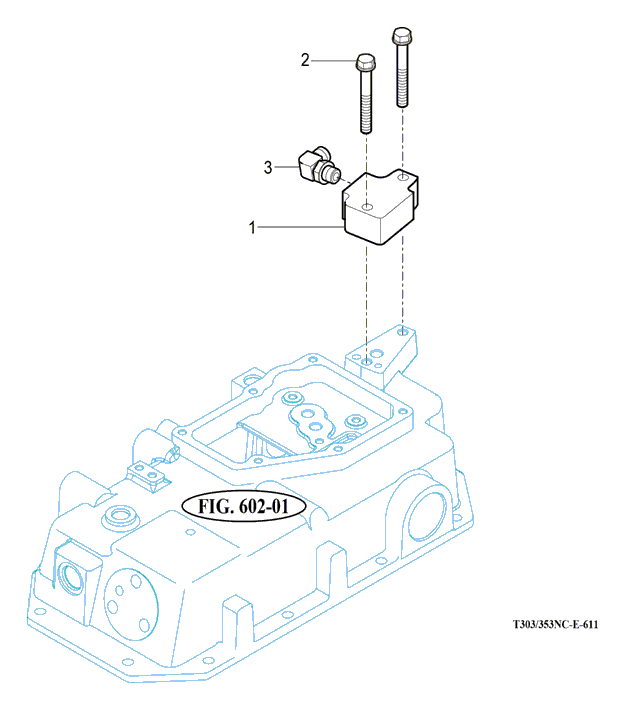 2

3

1

FIG. 602-01

T303/353NC-E-611